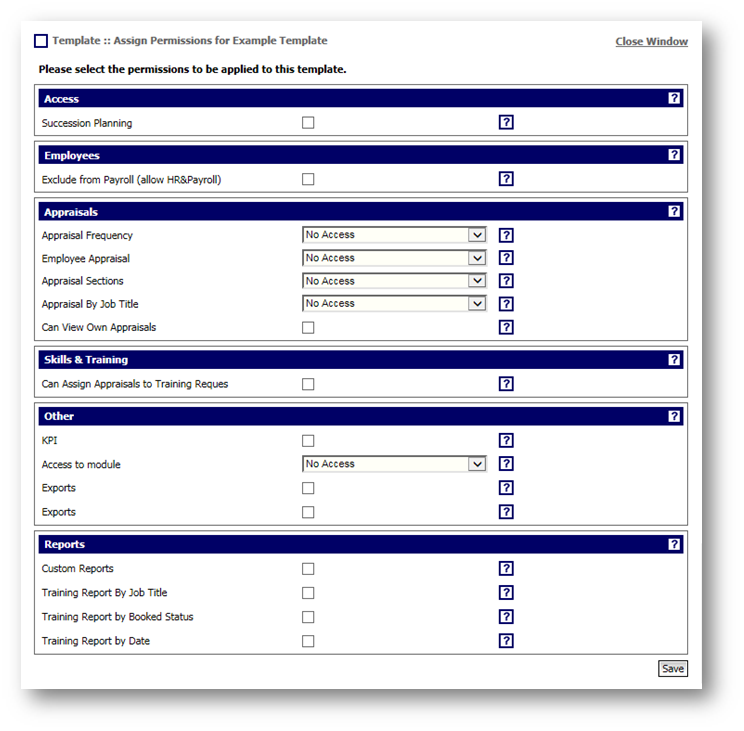 Template :: Assign Permissions for Example Template

Close Window

Please select the permissions to be applied to this template.

Access ?

Succession Planning ?

Employees ?

Exclude from Payroll (allow HR&Payroll) ?

Appraisals ?

Appraisal Frequency No Access ?

Employee Appraisal No Access ?

Appraisal Sections No Access ?

Appraisal By Job Title No Access ?

Can View Own Appraisals ?

Skills & Training ?

Can Assign Appraisals to Training Reques ?

Other ?

KPI ?

Access to module No Access ?

Exports ?

Exports ?

Reports ?

Custom Reports ?

Training Report By Job Title ?

Training Report by Booked Status ?

Training Report by Date ?

Save